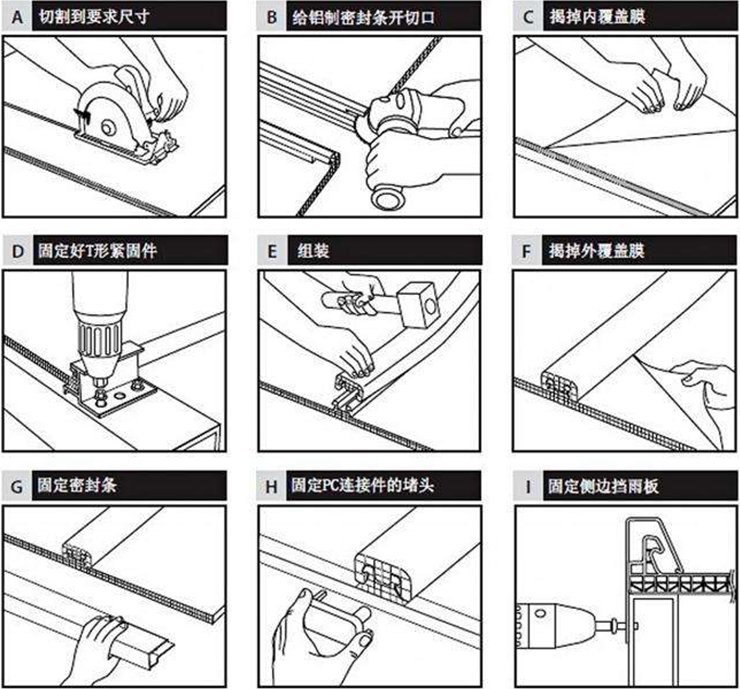 A 切割到要求尺寸

B 给铝制密封条开切口

C 揭掉内覆盖膜

D 固定好T形紧固件

E 组装

F 揭掉外覆盖膜

G 固定密封条

H 固定PC连接件的堵头

I 固定侧边挡雨板